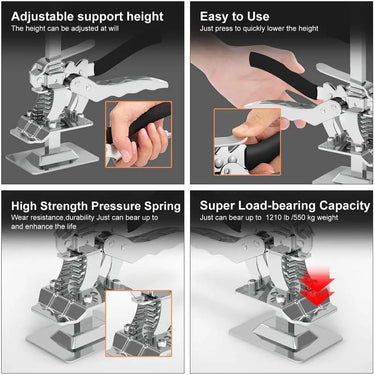 Adjustable support height
The height can be adjusted at will

Easy to Use
Just press to quickly lower the height

High Strength Pressure Spring
Wear resistance,durability Just can bear up to and enhance the life

Super Load-bearing Capacity
Just can bear up to 1210 lb /550 kg weight